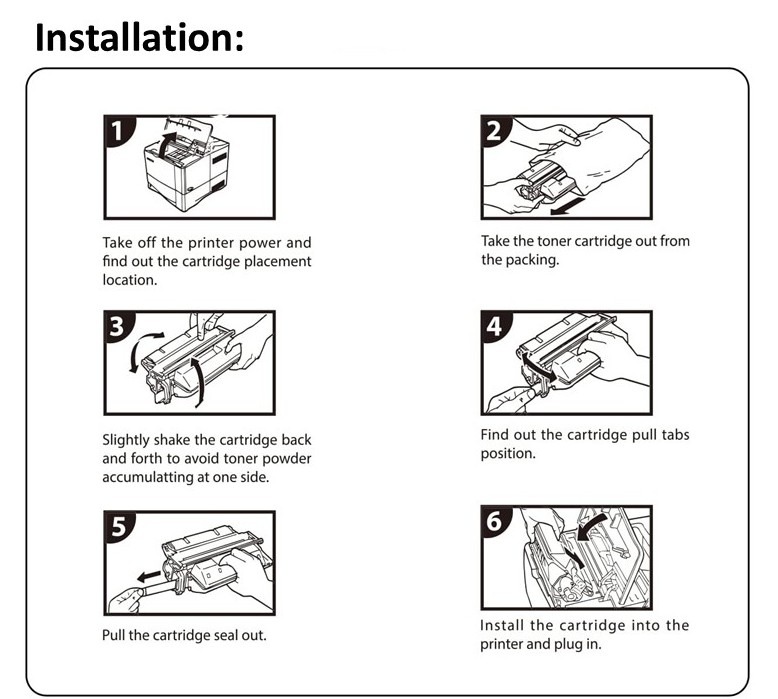 Installation:

1

Take off the printer power and find out the cartridge placement location.

2

Take the toner cartridge out from the packing.

3

Slightly shake the cartridge back and forth to avoid toner powder accumulatting at one side.

4

Find out the cartridge pull tabs position.

5

Pull the cartridge seal out.

6

Install the cartridge into the printer and plug in.